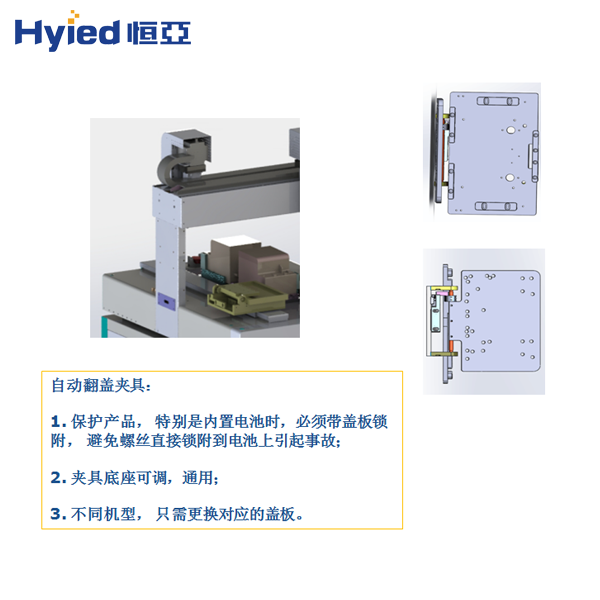 Hyied 恒亞

自动翻盖夹具：

1. 保护产品， 特别是内置电池时，必须带盖板锁附， 避免螺丝直接锁附到电池上引起事故；

2. 夹具底座可调，通用；

3. 不同机型， 只需更换对应的盖板。